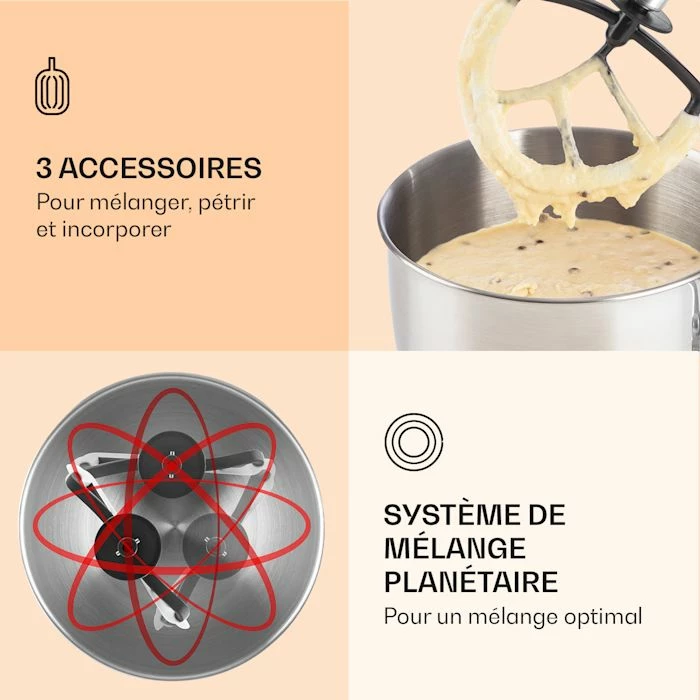 3 ACCESSOIRES
Pour mélanger, pétrir et incorporer

SYSTÈME DE MÉLANGE PLANÉTAIRE
Pour un mélange optimal