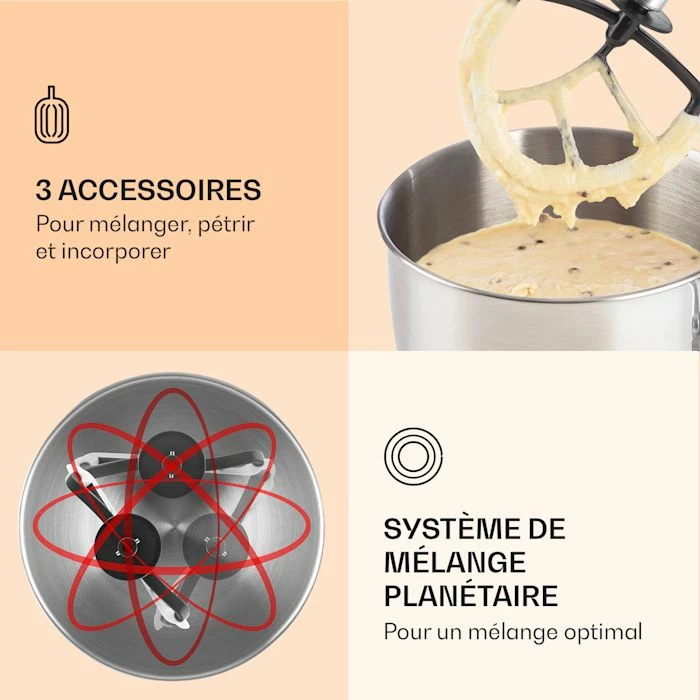 3 ACCESSOIRES
Pour mélanger, pétrir et incorporer

SYSTÈME DE MÉLANGE PLANÉTAIRE
Pour un mélange optimal