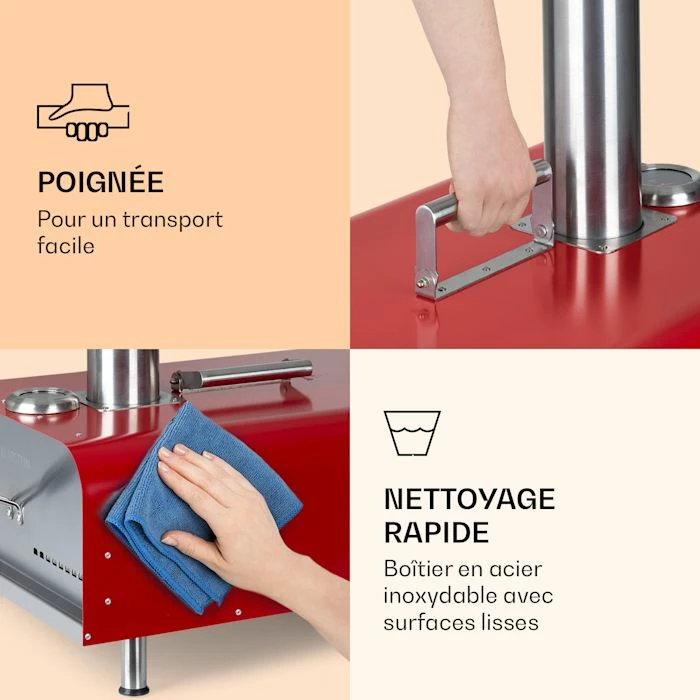 POIGNÉE

Pour un transport facile

NETTOYAGE RAPIDE

Boîtier en acier inoxydable avec surfaces lisses