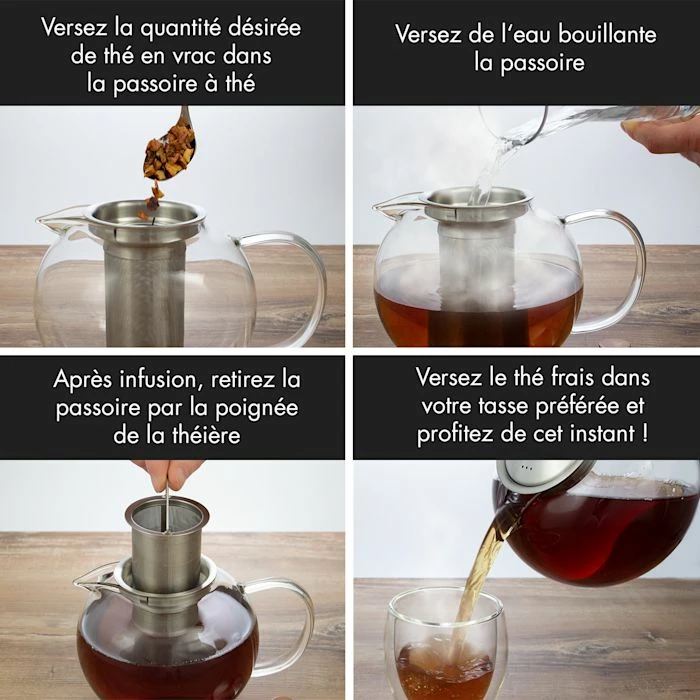 Versez la quantité désirée de thé en vrac dans la passoire à thé

Versez de l'eau bouillante la passoire

Après infusion, retirez la passoire par la poignée de la théière

Versez le thé frais dans votre tasse préférée et profitez de cet instant !