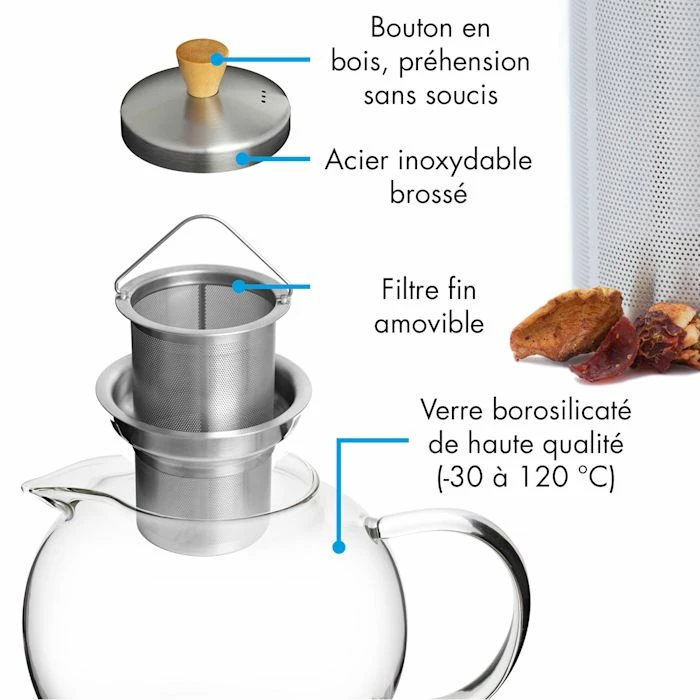 Bouton en bois, préhension sans soucis

Acier inoxydable brossé

Filtre fin amovible

Verre borosilicaté de haute qualité (-30 à 120 °C)