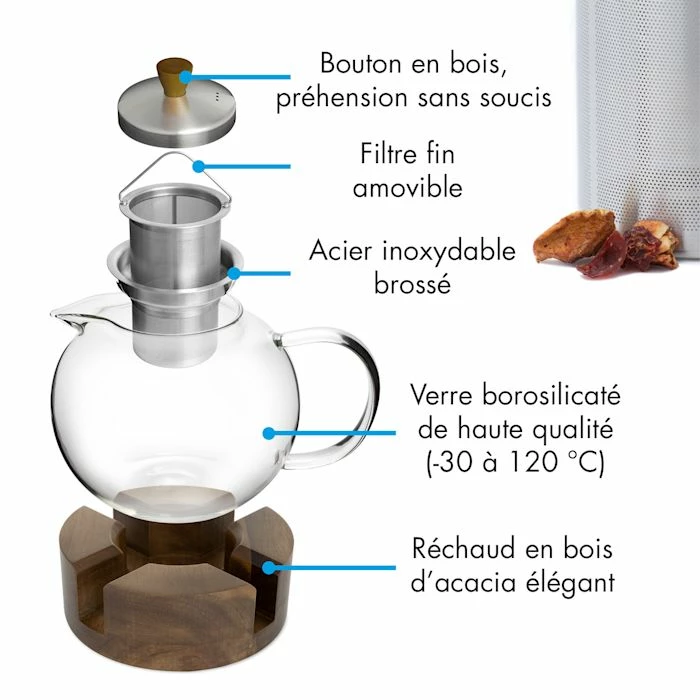 Bouton en bois, préhension sans soucis

Filtre fin amovible

Acier inoxydable brossé

Verre borosilicaté de haute qualité (-30 à 120 °C)

Réchaud en bois d'acacia élégant