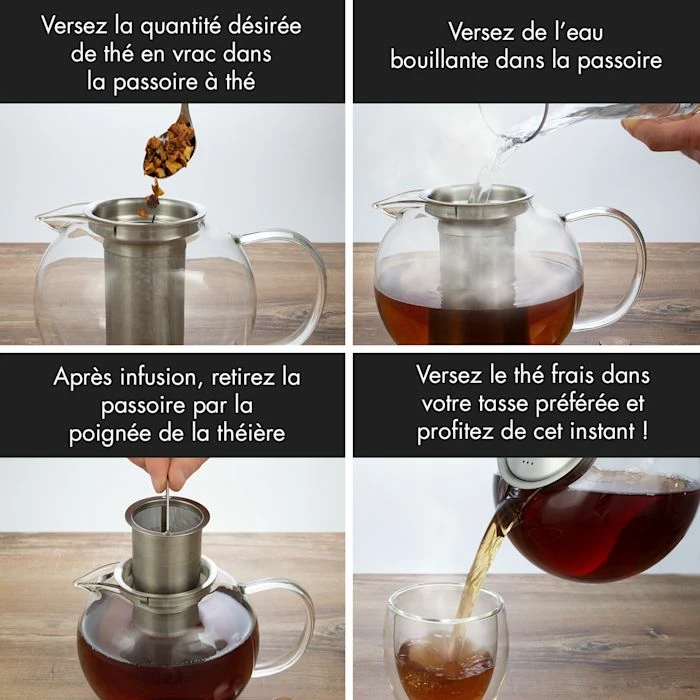 Versez la quantité désirée de thé en vrac dans la passoire à thé

Versez de l'eau bouillante dans la passoire

Après infusion, retirez la passoire par la poignée de la théière

Versez le thé frais dans votre tasse préférée et profitez de cet instant !