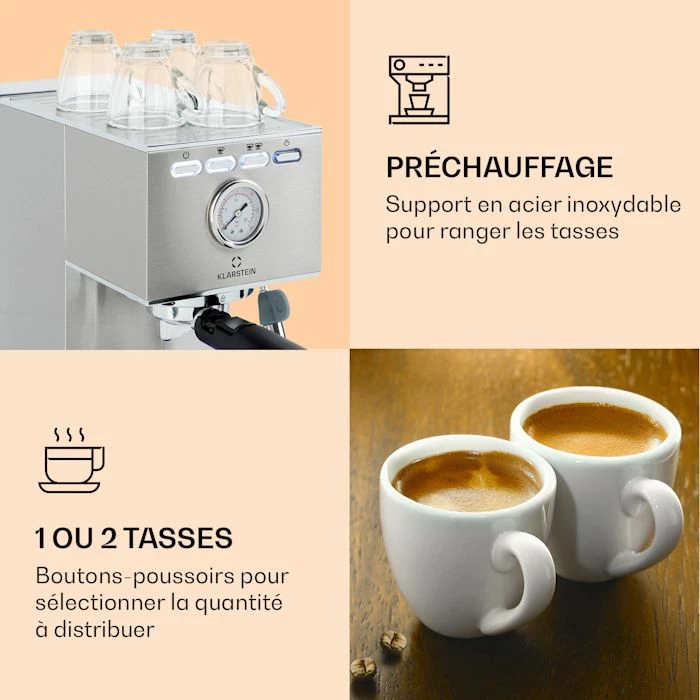 KLARSTEIN

PRÉCHAUFFAGE

Support en acier inoxydable pour ranger les tasses

1 OU 2 TASSES

Boutons-poussoirs pour sélectionner la quantité à distribuer