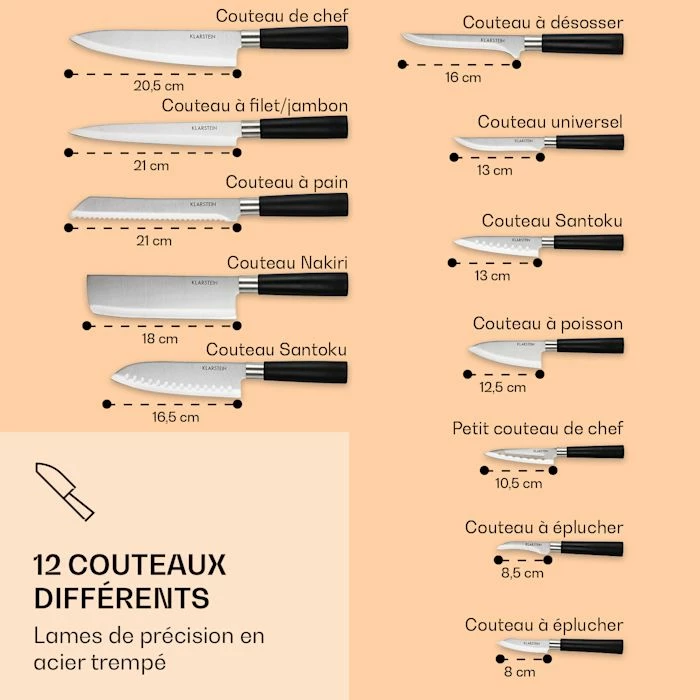 Couteau de chef

KLARSTEIN

20,5 cm

Couteau à filet/jambon

KLARSTEIN

21 cm

Couteau à pain

KLARSTEIN

21 cm

Couteau Nakiri

KLARSTEIN

18 cm

Couteau Santoku

KLARSTEIN

16,5 cm

12 COUTEAUX DIFFÉRENTS

Lames de précision en acier trempé

Couteau à désosser

KLARSTEIN

16 cm

Couteau universel

KLARSTEIN

13 cm

Couteau Santoku

KLARSTEIN

13 cm

Couteau à poisson

KLARSTEIN

12,5 cm

Petit couteau de chef

KLARSTEIN

10,5 cm

Couteau à éplucher

KLARSTEIN

8,5 cm

Couteau à éplucher

KLARSTEIN

8 cm