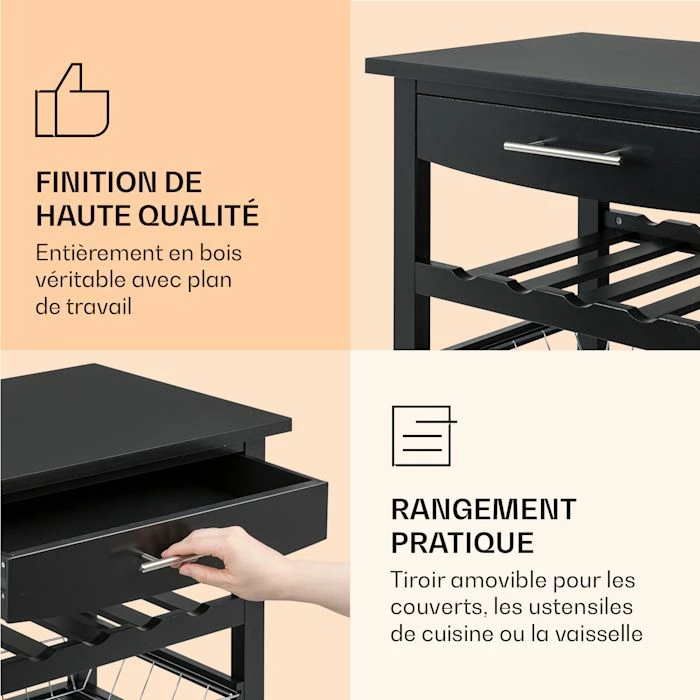 FINITION DE HAUTE QUALITÉ

Entièrement en bois véritable avec plan de travail

RANGEMENT PRATIQUE

Tiroir amovible pour les couverts, les ustensiles de cuisine ou la vaisselle